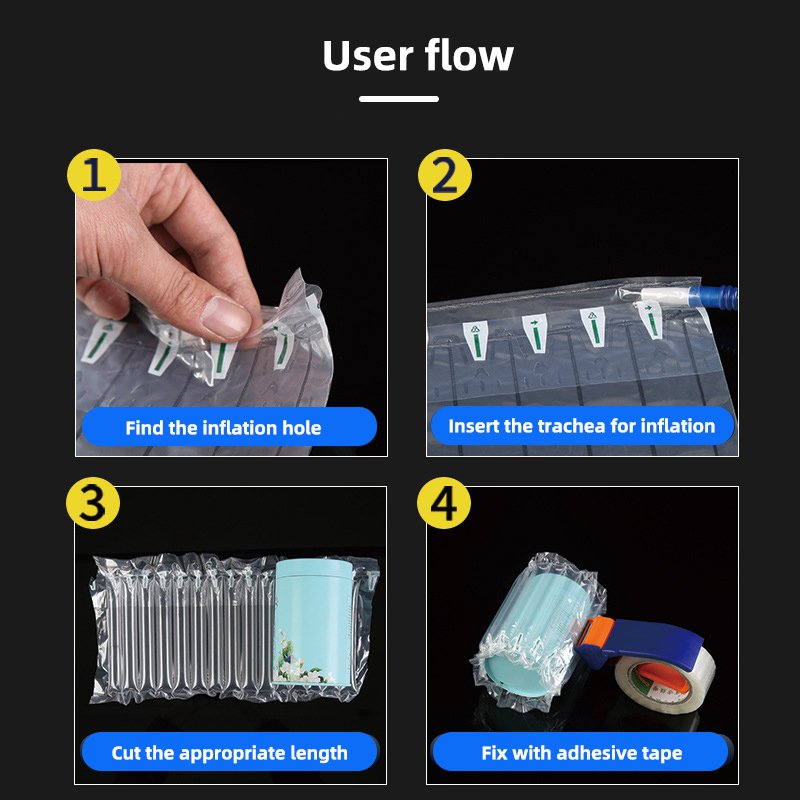 User flow

1
Find the inflation hole

2
Insert the trachea for inflation

3
Cut the appropriate length

4
Fix with adhesive tape