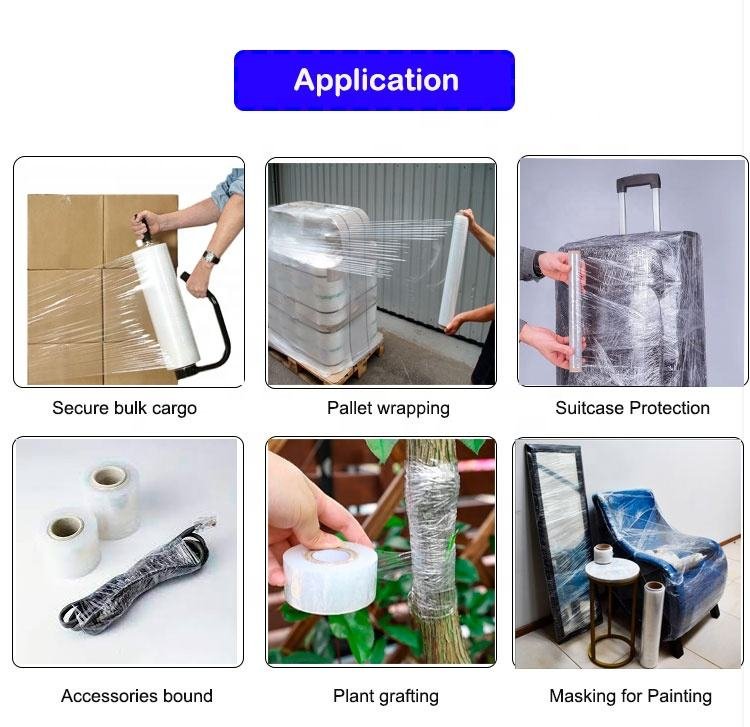 Application

Secure bulk cargo

Pallet wrapping

Suitcase Protection

Accessories bound

Plant grafting

Masking for Painting